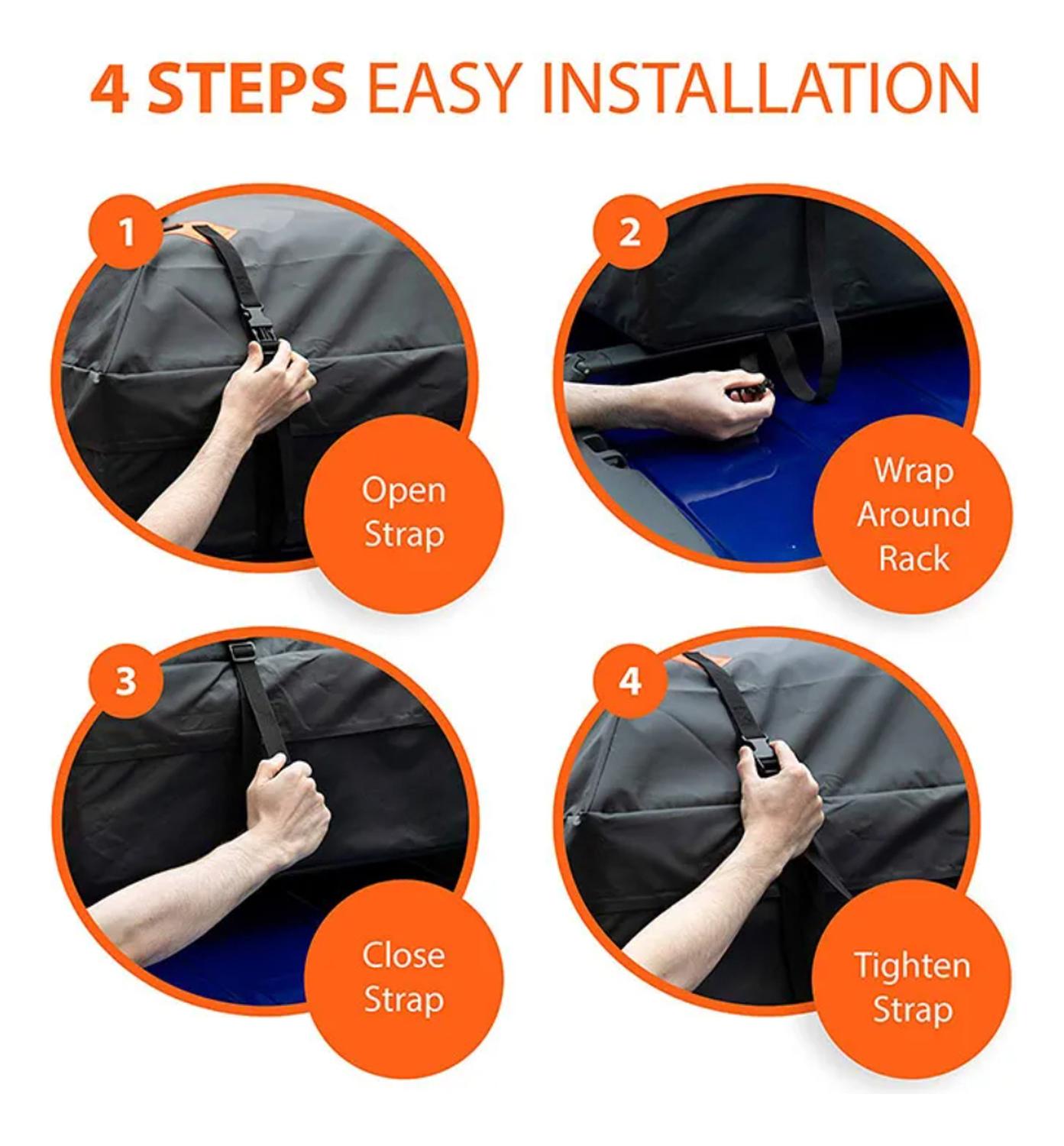 4 STEPS EASY INSTALLATION

1
Open Strap

2
Wrap Around Rack

3
Close Strap

4
Tighten Strap