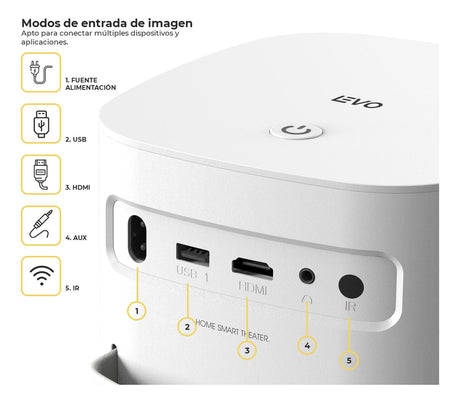 Modos de entrada de imagen
Apto para conectar múltiples dispositivos y aplicaciones.

1. FUENTE ALIMENTACIÓN

2. USB

3. HDMI

4. AUX

5. IR

EVO

USB 1

HDMI

IR

HOME SMART THEATER.

1

2

3

4

5