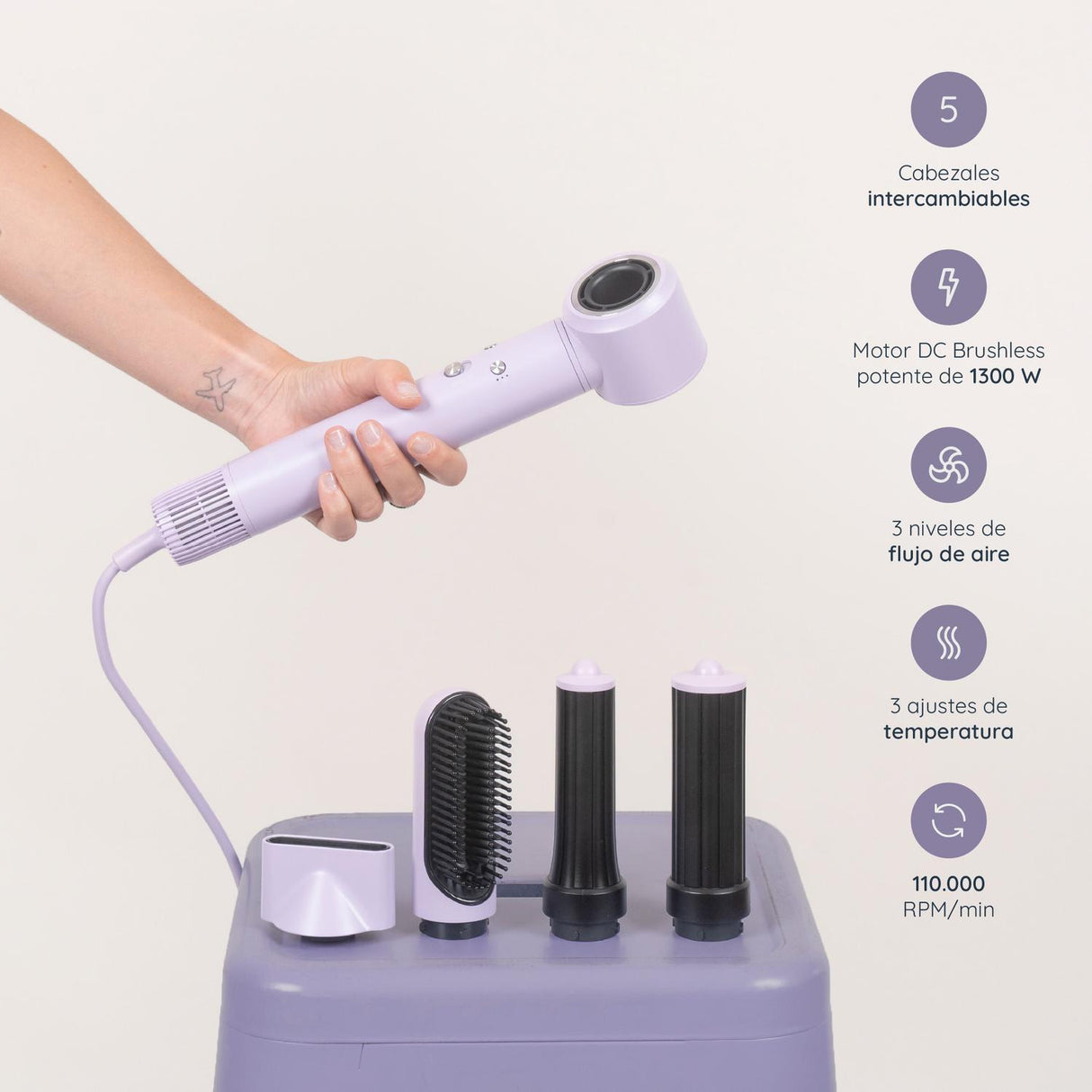 5

Cabezales
intercambiables

Motor DC Brushless
potente de 1300 W

3 niveles de
flujo de aire

3 ajustes de
temperatura

110.000
RPM/min