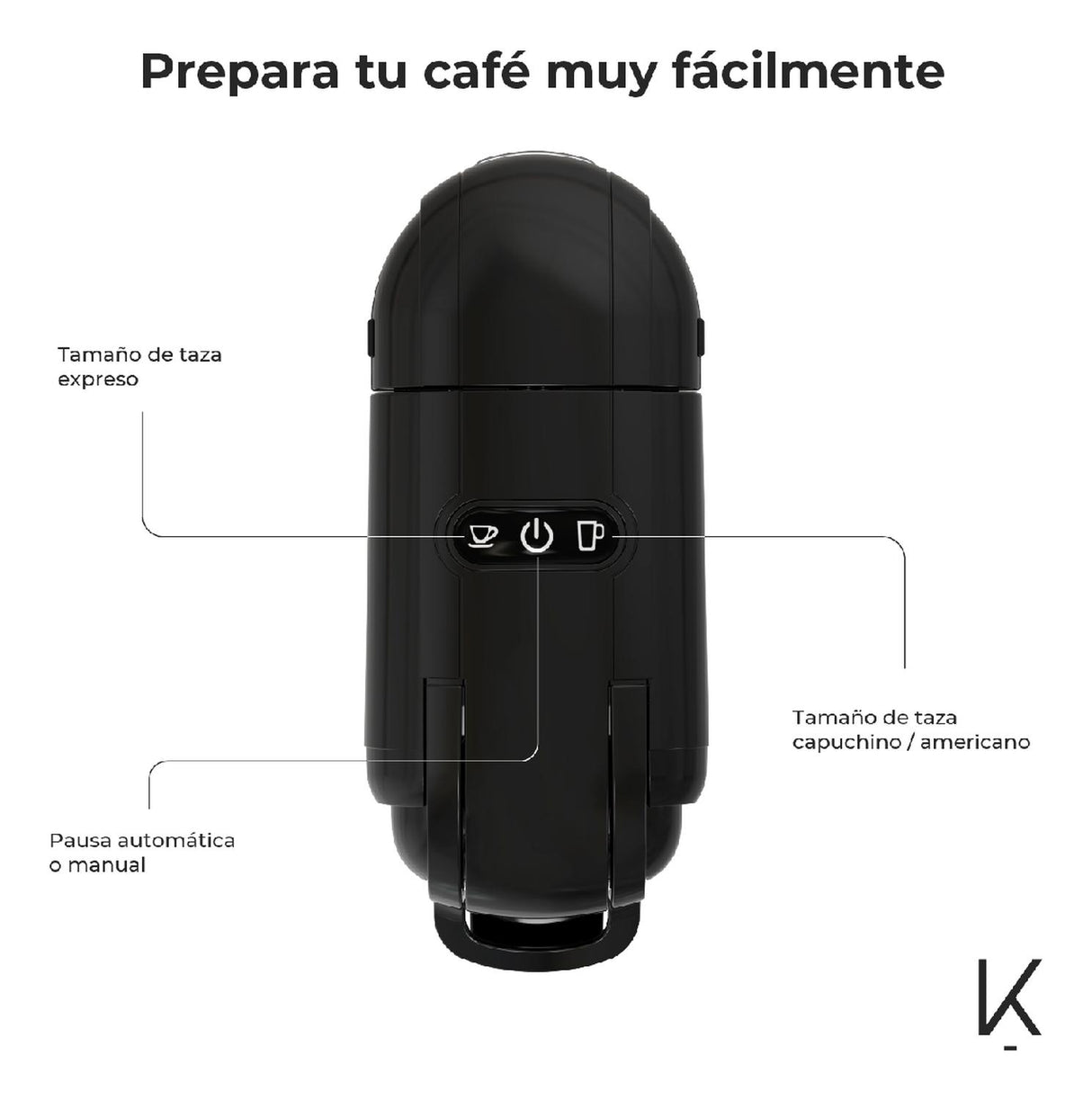 Prepara tu café muy fácilmente

Tamaño de taza expreso

Tamaño de taza capuchino / americano

Pausa automática o manual

K